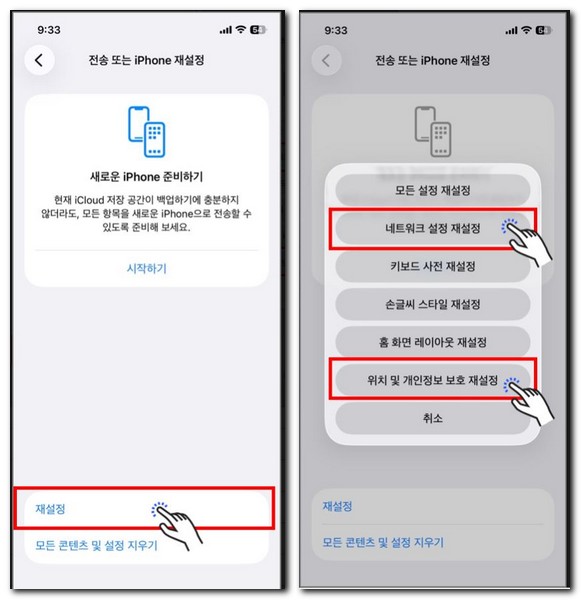 9:33

전송 또는 iPhone 재설정

새로운 iPhone 준비하기

현재 iCloud 저장 공간이 백업하기에 충분하지 않더라도, 모든 항목을 새로운 iPhone으로 전송할 수 있도록 준비해 보세요.

시작하기

재설정

모든 콘텐츠 및 설정 지우기

9:33

전송 또는 iPhone 재설정

모든 설정 재설정

네트워크 설정 재설정

키보드 사전 재설정

손글씨 스타일 재설정

홈 화면 레이아웃 재설정

위치 및 개인정보 보호 재설정

취소

재설정

모든 콘텐츠 및 설정 지우기