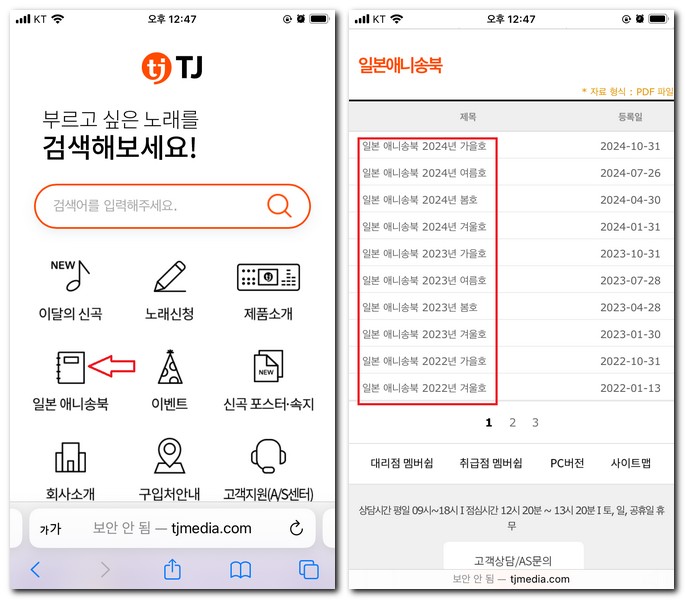 KT 오후 12:47

tj TJ

부르고 싶은 노래를
검색해보세요!

검색어를 입력해주세요.

NEW
이달의 신곡
노래신청
제품소개
일본 애니송북
이벤트
NEW
신곡 포스터·속지
회사소개
구입처안내
고객지원(A/S센터)

가가 보안 안 됨 — tjmedia.com

KT 오후 12:47

일본애니송북

* 자료 형식 : PDF 파일

| 제목 | 등록일 |
|---|---|
| 일본 애니송북 2024년 가을호 | 2024-10-31 |
| 일본 애니송북 2024년 여름호 | 2024-07-26 |
| 일본 애니송북 2024년 봄호 | 2024-04-30 |
| 일본 애니송북 2024년 겨울호 | 2024-01-31 |
| 일본 애니송북 2023년 가을호 | 2023-10-31 |
| 일본 애니송북 2023년 여름호 | 2023-07-28 |
| 일본 애니송북 2023년 봄호 | 2023-04-28 |
| 일본 애니송북 2023년 겨울호 | 2023-01-30 |
| 일본 애니송북 2022년 가을호 | 2022-10-31 |
| 일본 애니송북 2022년 겨울호 | 2022-01-13 |

1 2 3

대리점 멤버쉽 취급점 멤버쉽 PC버전 사이트맵

상담시간 평일 09시~18시 I 점심시간 12시 20분 ~ 13시 20분 I 토, 일, 공휴일 휴무

고객상담/AS문의

보안 안 됨 — tjmedia.com